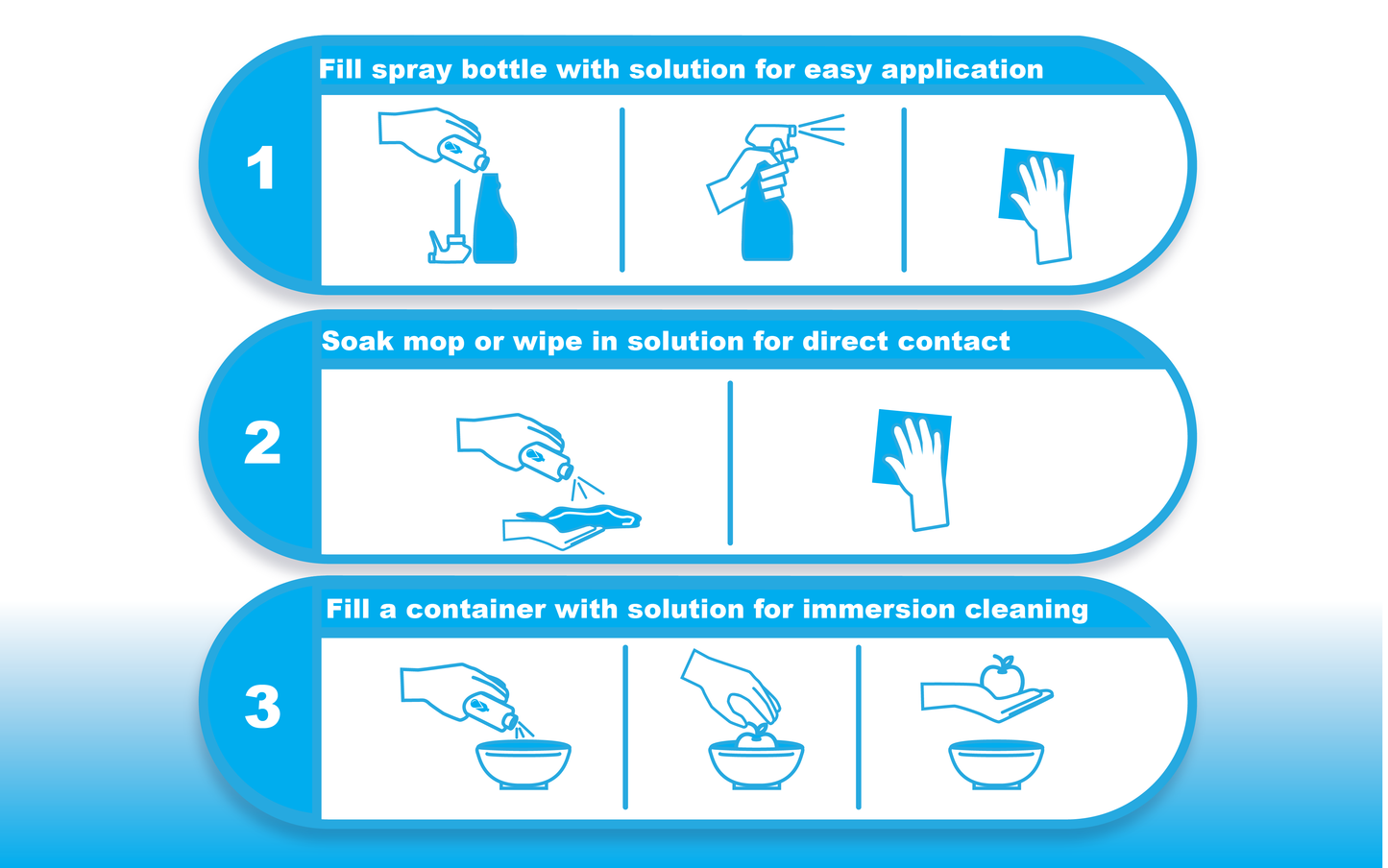 1
Fill spray bottle with solution for easy application

2
Soak mop or wipe in solution for direct contact

3
Fill a container with solution for immersion cleaning